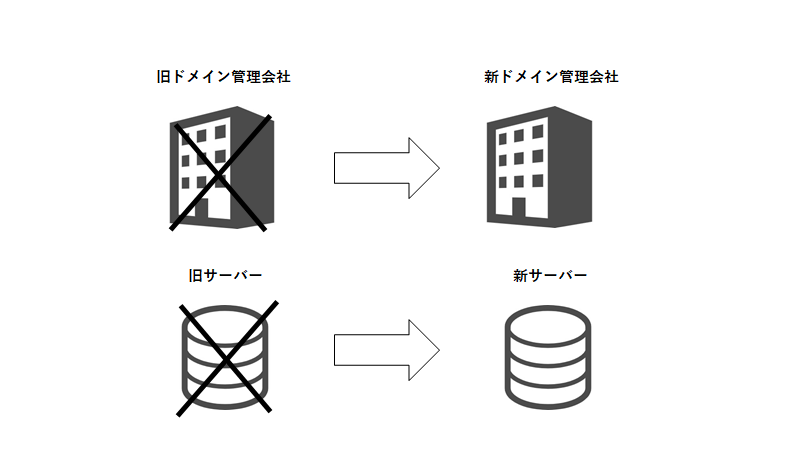 旧ドメイン管理会社

新ドメイン管理会社

旧サーバー

新サーバー